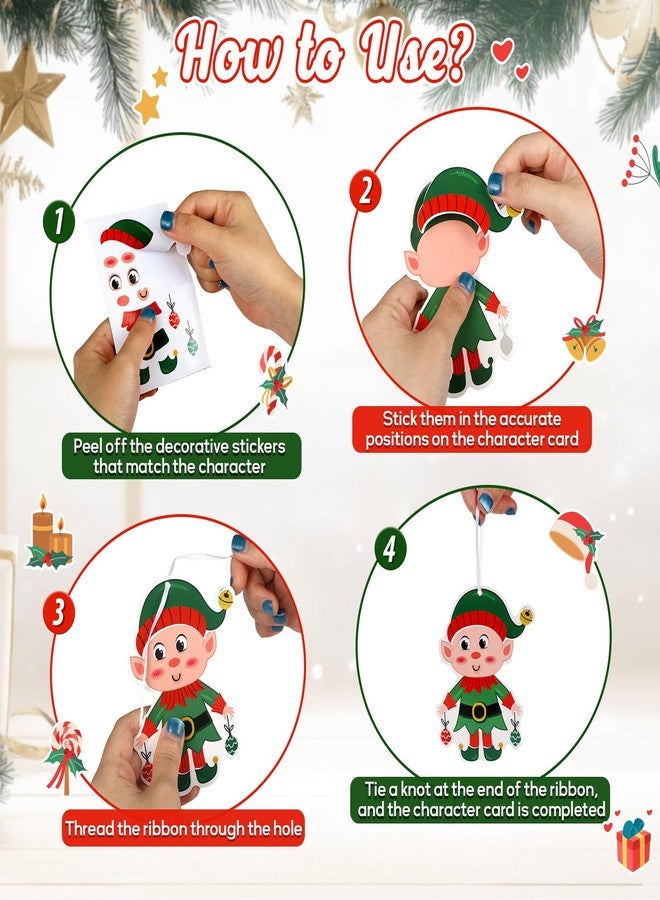 How to Use?

1

Peel off the decorative stickers that match the character

2

Stick them in the accurate positions on the character card

3

Thread the ribbon through the hole

4

Tie a knot at the end of the ribbon, and the character card is completed